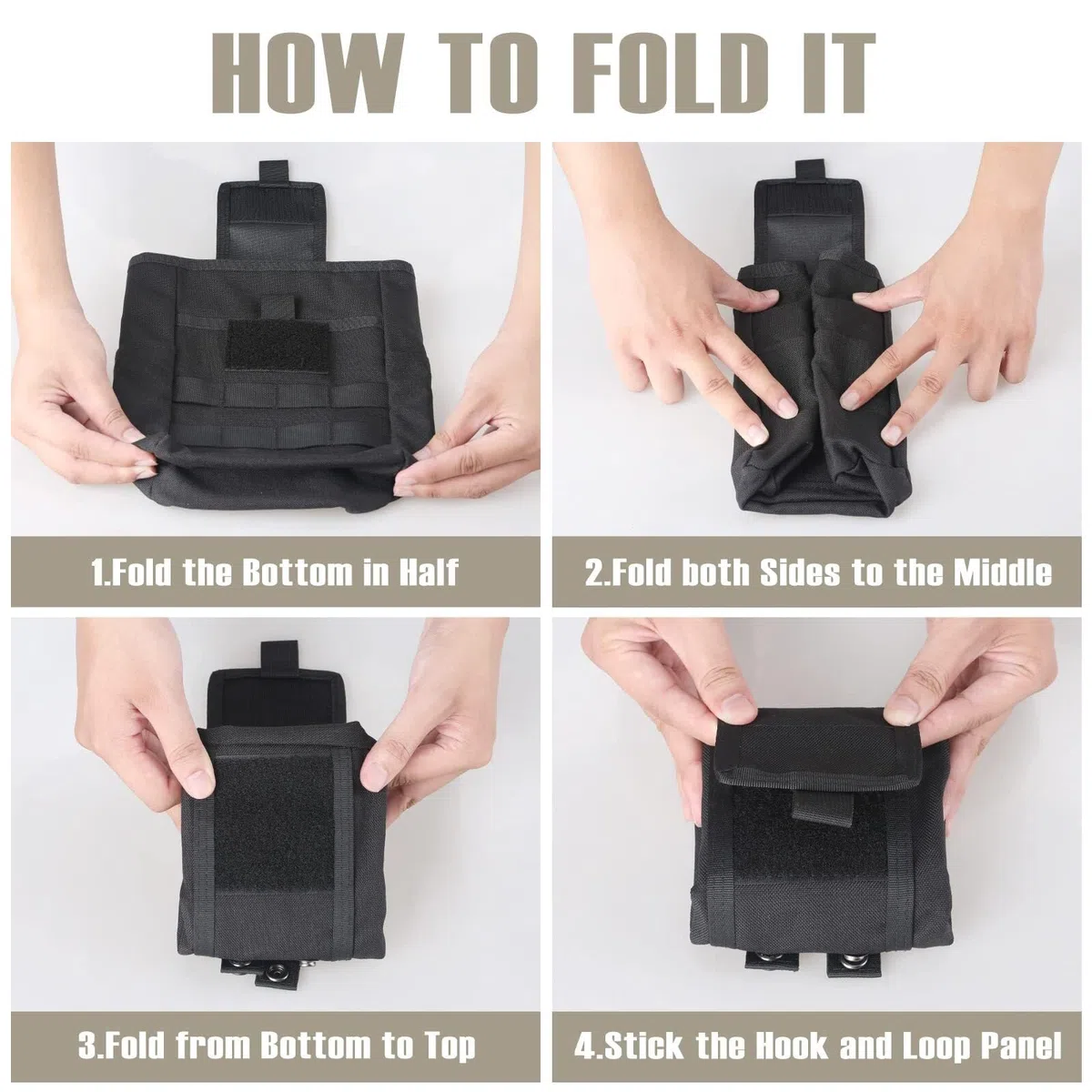 HOW TO FOLD IT

1.Fold the Bottom in Half

2.Fold both Sides to the Middle

3.Fold from Bottom to Top

4.Stick the Hook and Loop Panel