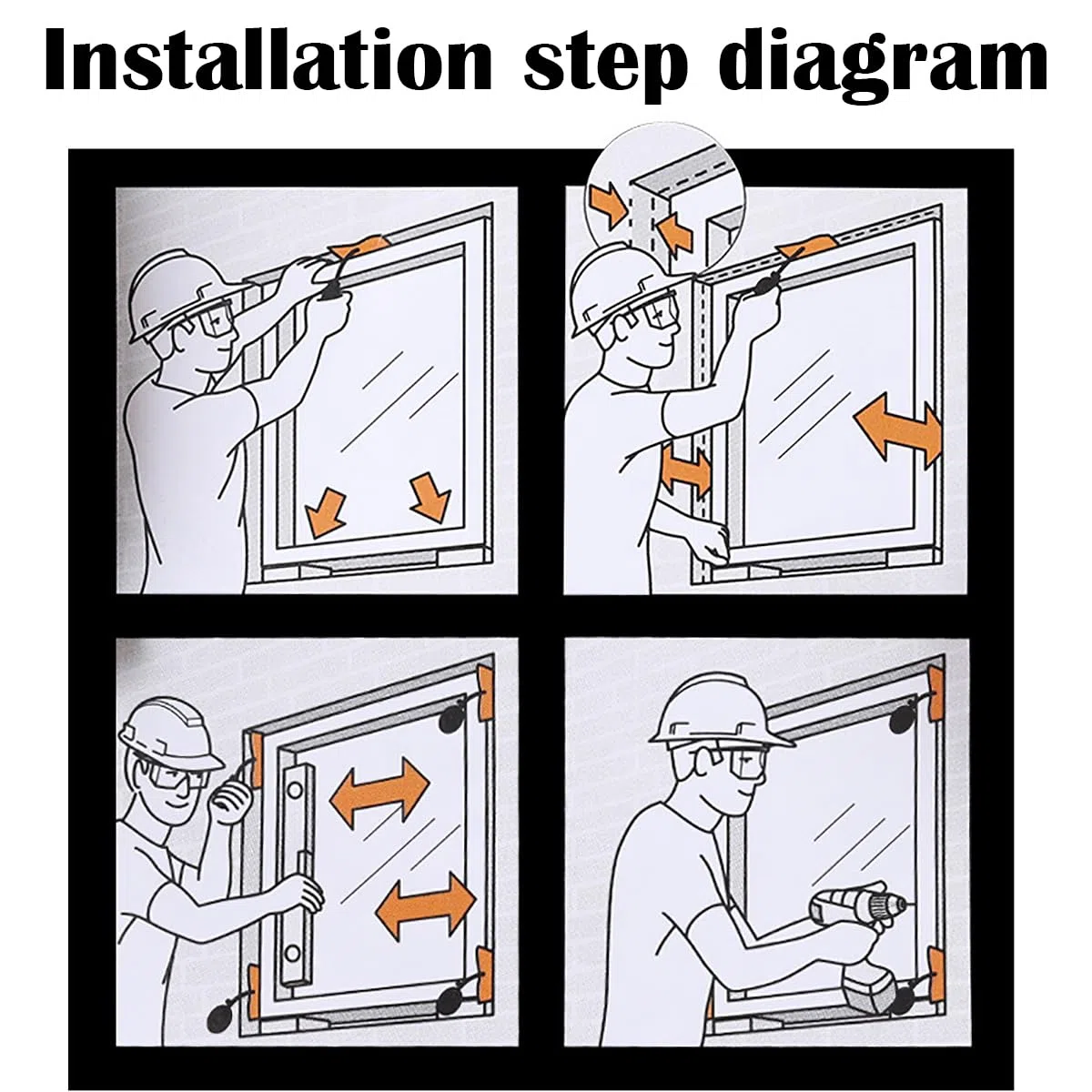 Installation step diagram