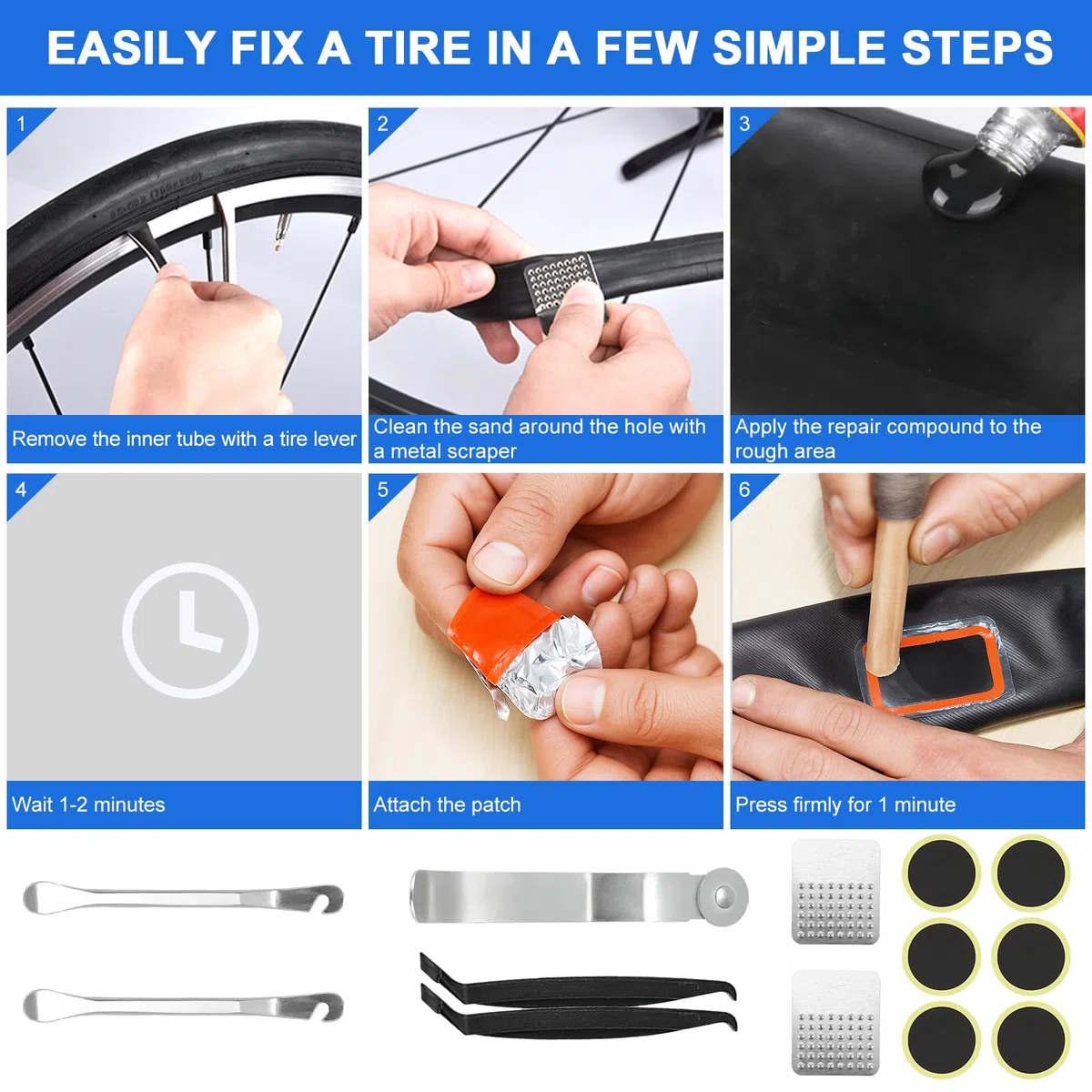 EASILY FIX A TIRE IN A FEW SIMPLE STEPS

1
Remove the inner tube with a tire lever

2
Clean the sand around the hole with a metal scraper

3
Apply the repair compound to the rough area

4
Wait 1-2 minutes

5
Attach the patch

6
Press firmly for 1 minute