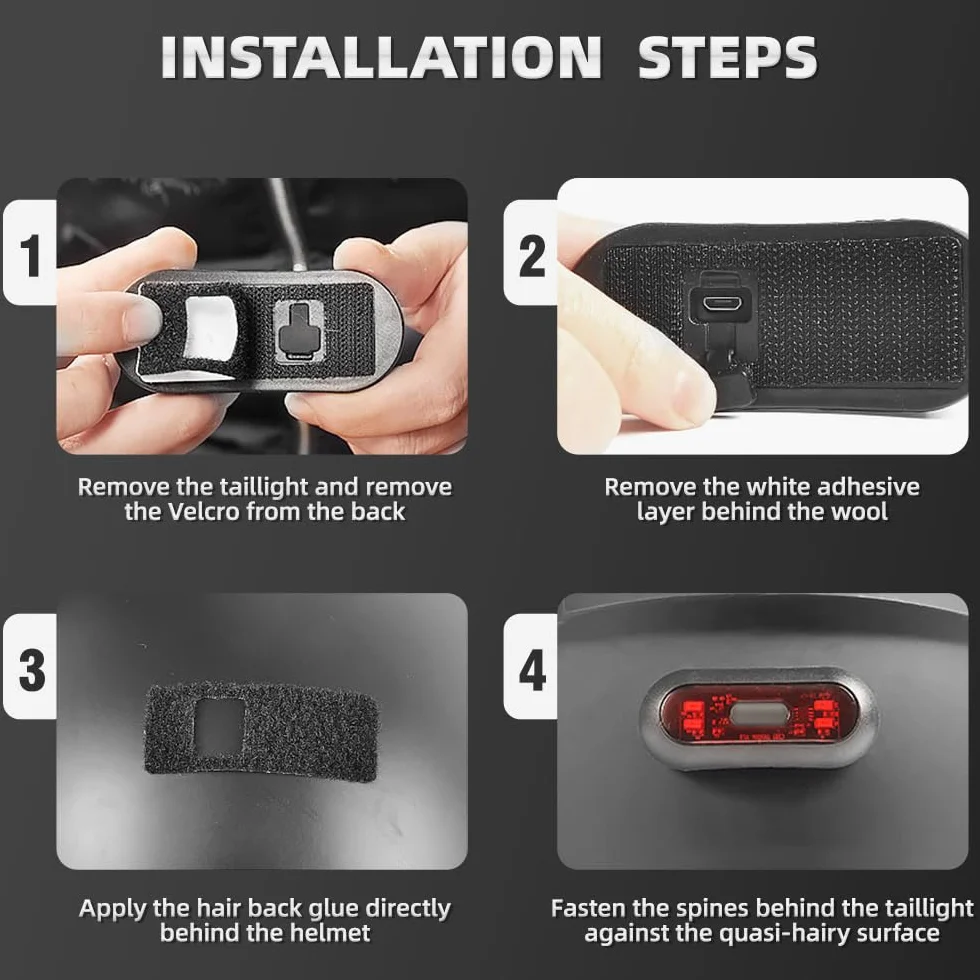 INSTALLATION STEPS

1

Remove the taillight and remove the Velcro from the back

2

Remove the white adhesive layer behind the wool

3

Apply the hair back glue directly behind the helmet

4

Fasten the spines behind the taillight against the quasi-hairy surface