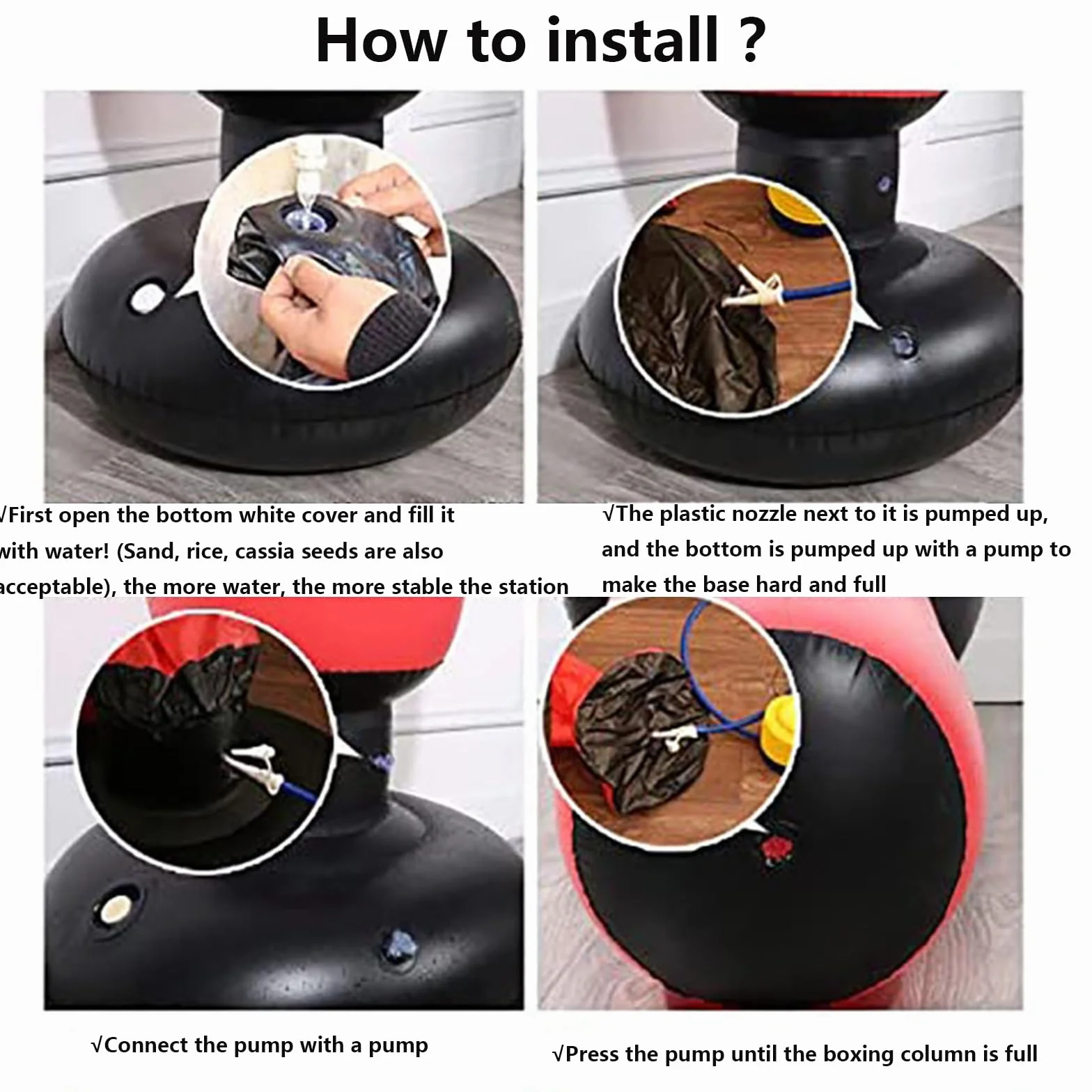 How to install ?

√First open the bottom white cover and fill it with water! (Sand, rice, cassia seeds are also acceptable), the more water, the more stable the station

√The plastic nozzle next to it is pumped up, and the bottom is pumped up with a pump to make the base hard and full

√Connect the pump with a pump

√Press the pump until the boxing column is full