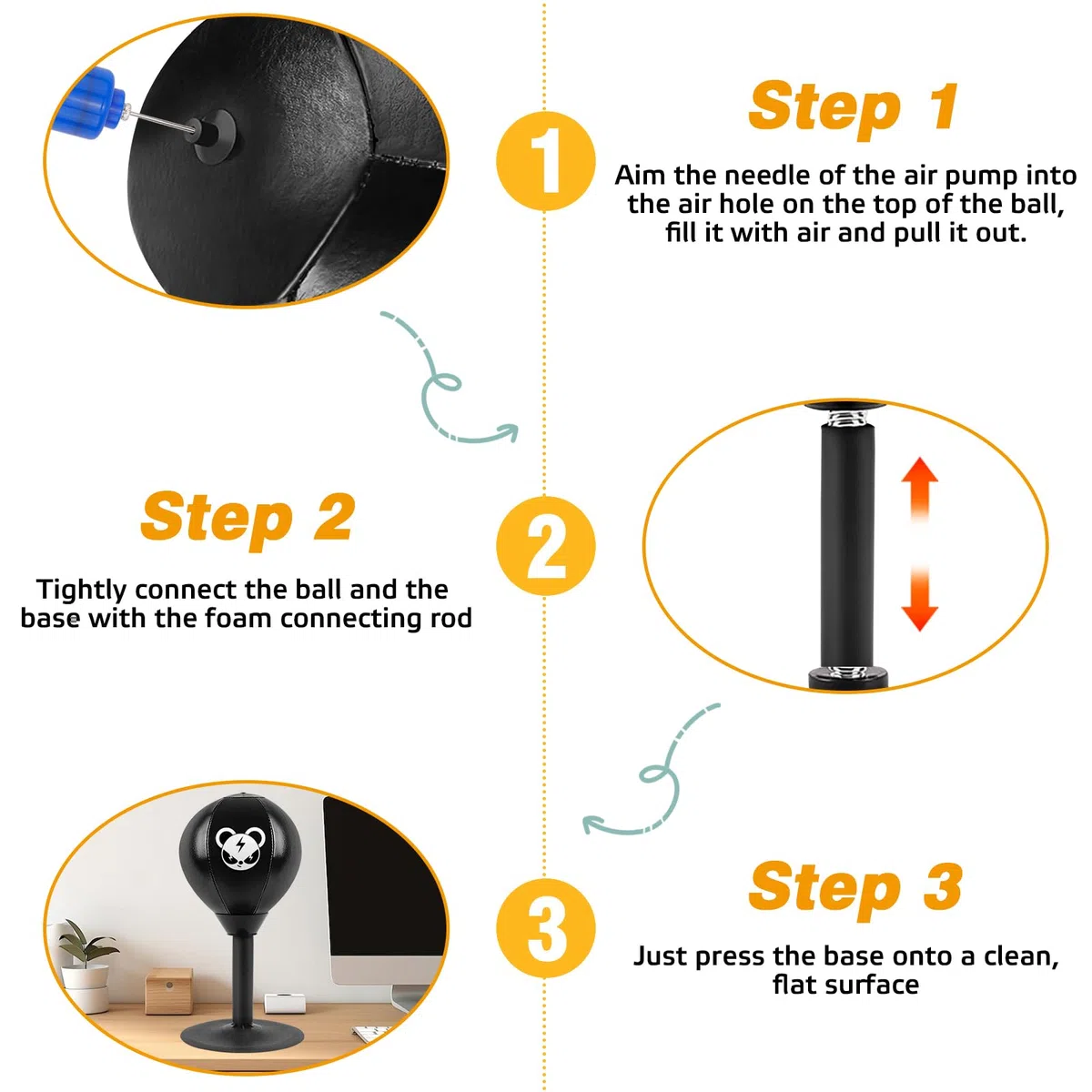 1

Step 1

Aim the needle of the air pump into the air hole on the top of the ball, fill it with air and pull it out.

Step 2

Tightly connect the ball and the base with the foam connecting rod

2

3

Step 3

Just press the base onto a clean, flat surface