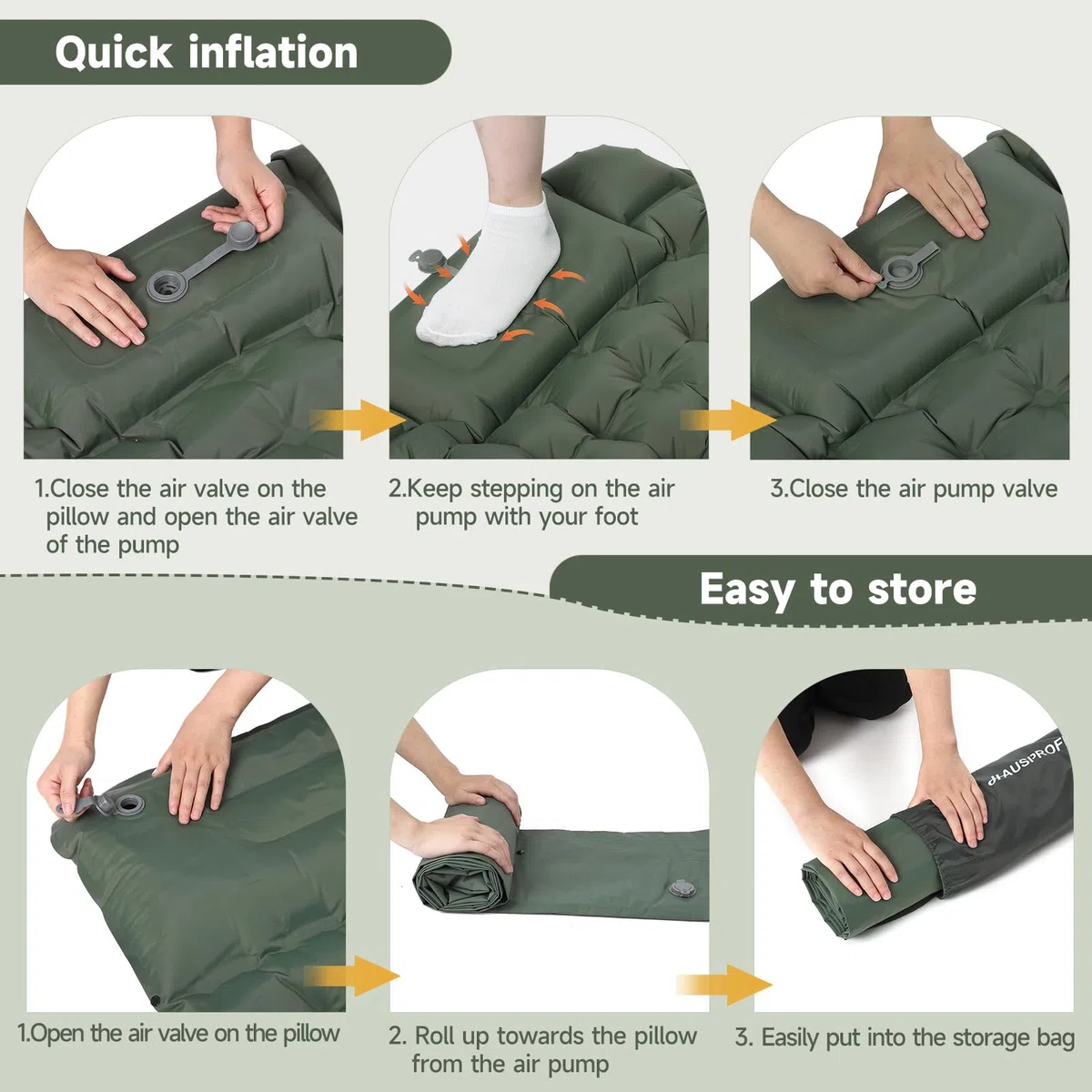 Quick inflation

1.Close the air valve on the pillow and open the air valve of the pump

2.Keep stepping on the air pump with your foot

3.Close the air pump valve

Easy to store

HAUSPROF

1.Open the air valve on the pillow

2. Roll up towards the pillow from the air pump

3. Easily put into the storage bag