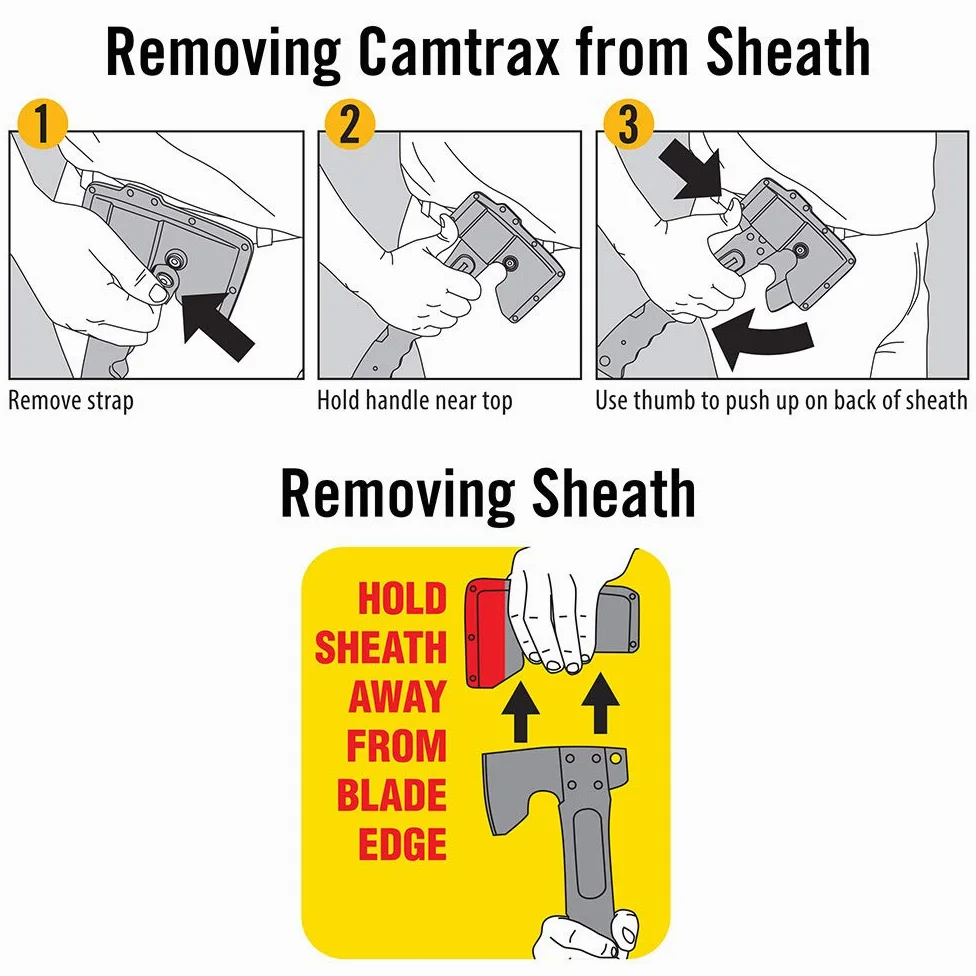 Removing Camtrax from Sheath

1

Remove strap

2

Hold handle near top

3

Use thumb to push up on back of sheath

Removing Sheath

HOLD SHEATH AWAY FROM BLADE EDGE