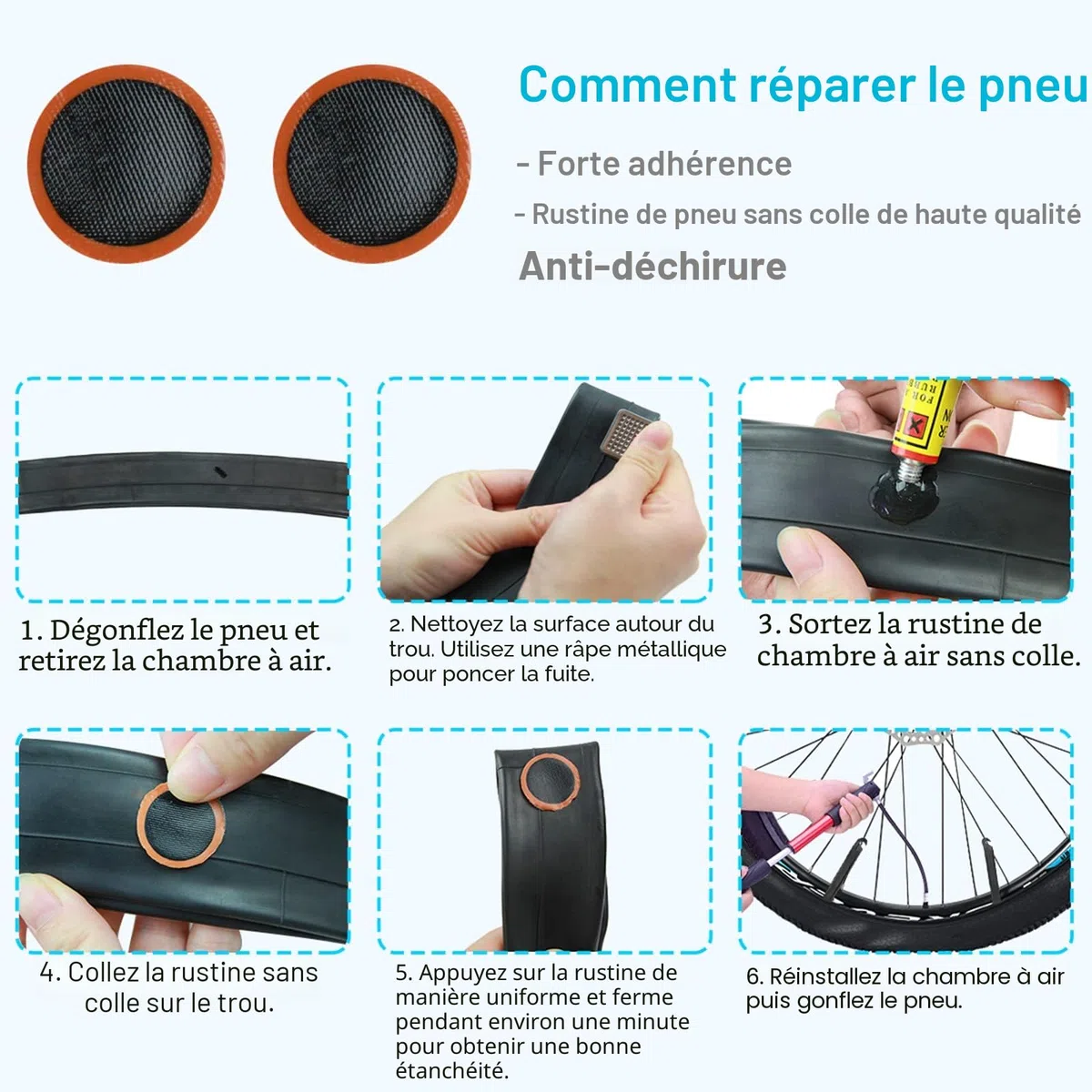 Comment réparer le pneu

- Forte adhérence

- Rustine de pneu sans colle de haute qualité

Anti-déchirure

1. Dégonflez le pneu et retirez la chambre à air.

2. Nettoyez la surface autour du trou. Utilisez une râpe métallique pour poncer la fuite.

3. Sortez la rustine de chambre à air sans colle.

4. Collez la rustine sans colle sur le trou.

5. Appuyez sur la rustine de manière uniforme et ferme pendant environ une minute pour obtenir une bonne étanchéité.

6. Réinstallez la chambre à air puis gonflez le pneu.