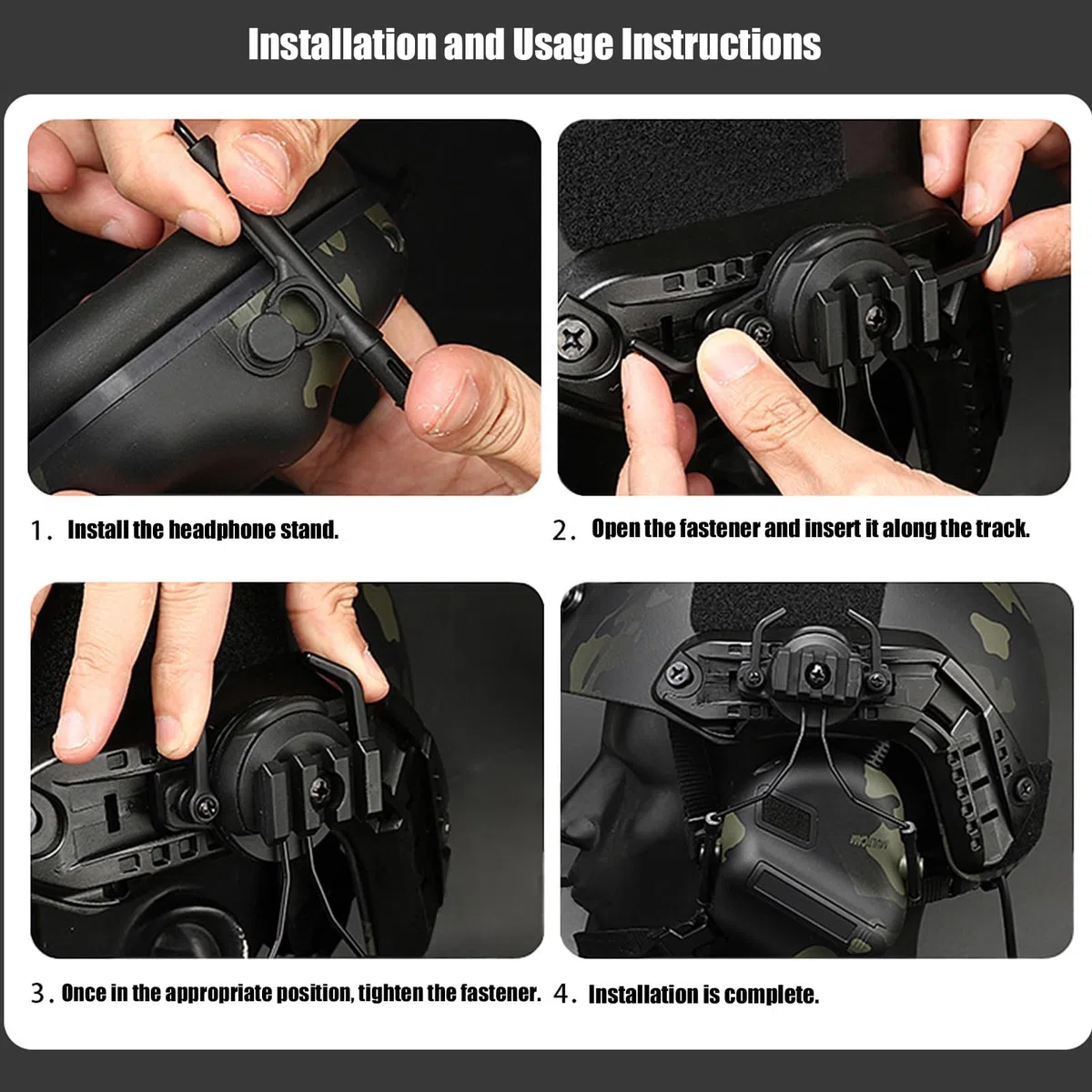 Installation and Usage Instructions

1. Install the headphone stand.

2. Open the fastener and insert it along the track.

3. Once in the appropriate position, tighten the fastener.

4. Installation is complete.