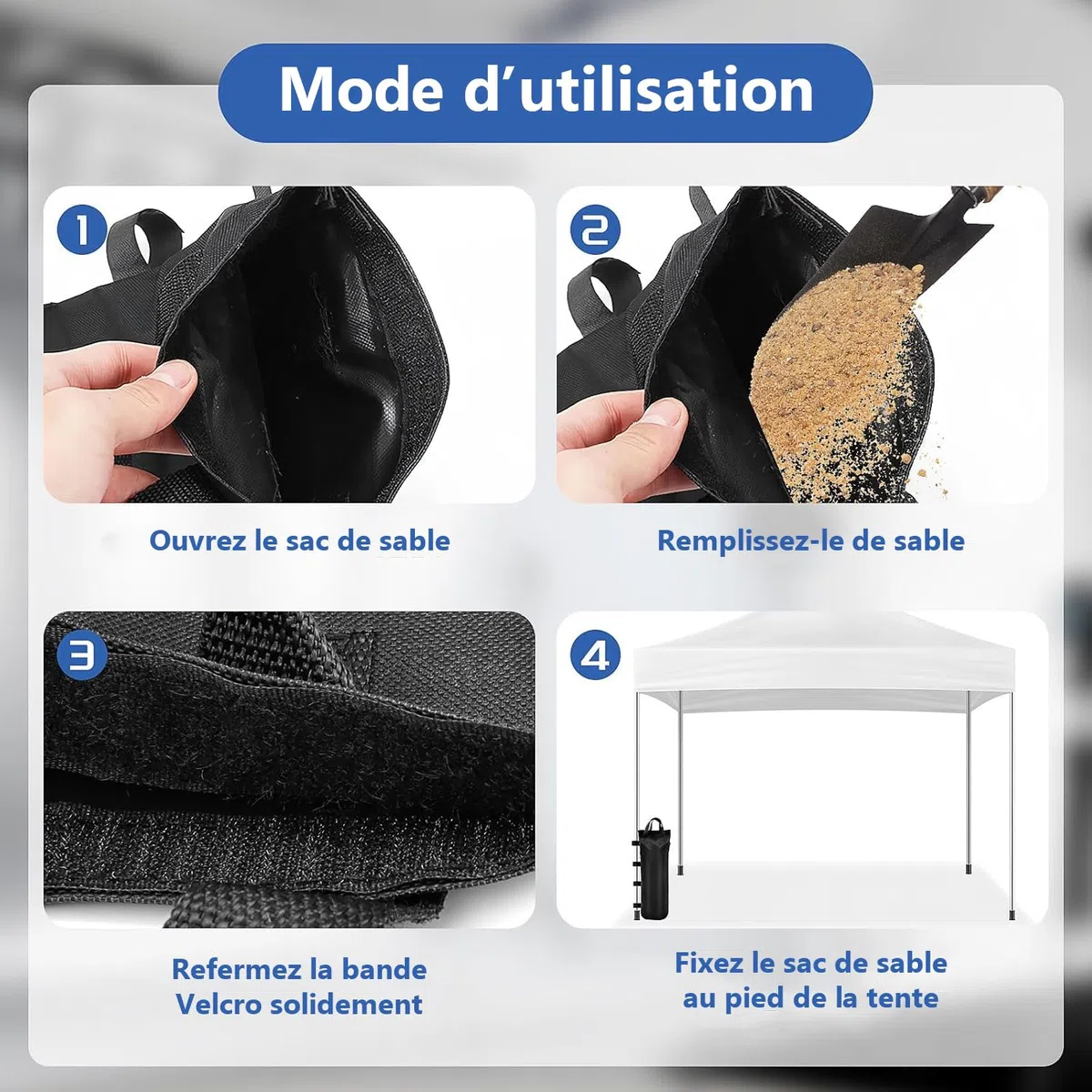 Mode d’utilisation

1

Ouvrez le sac de sable

2

Remplissez-le de sable

3

Refermez la bande Velcro solidement

4

Fixez le sac de sable au pied de la tente