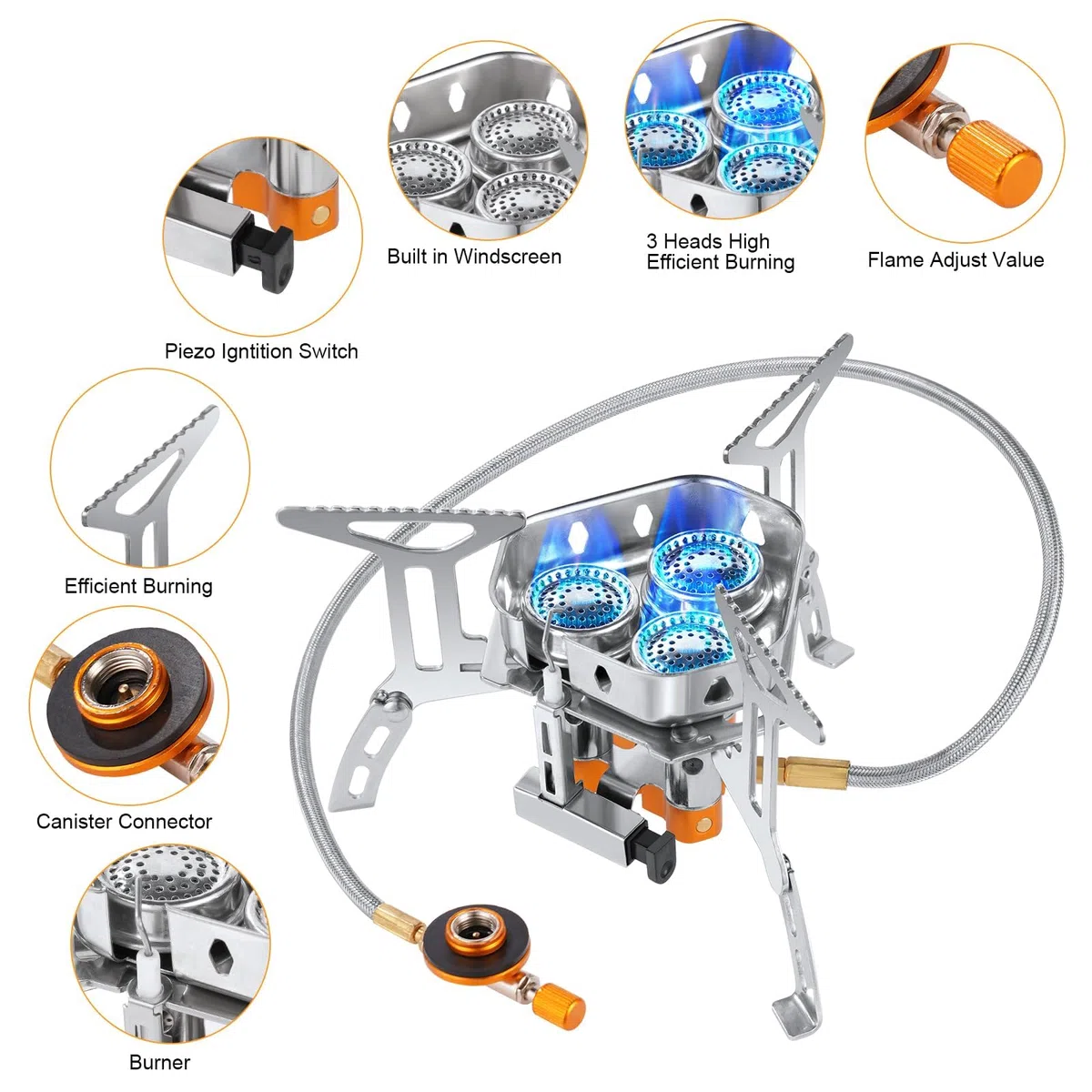 Built in Windscreen

3 Heads High Efficient Burning

Flame Adjust Value

Piezo Igntition Switch

Efficient Burning

Canister Connector

Burner