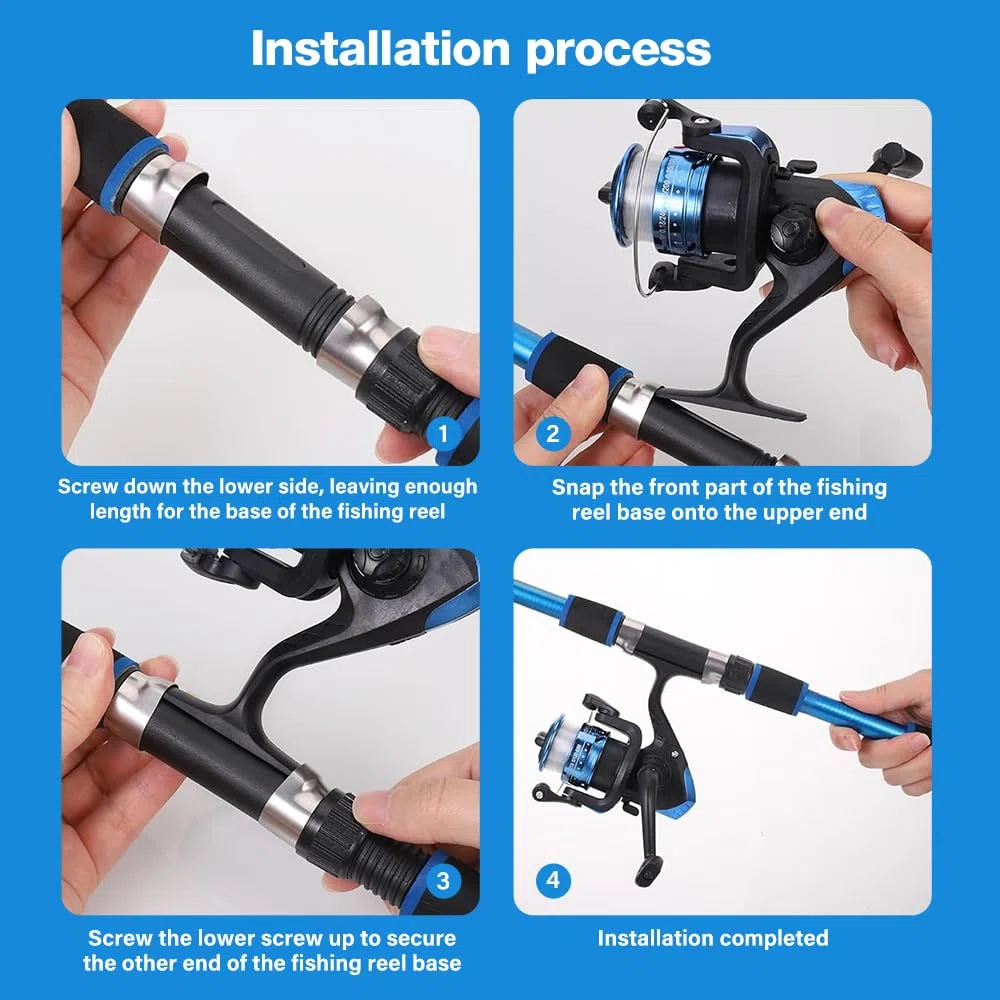 Installation process

1

Screw down the lower side, leaving enough length for the base of the fishing reel

2

Snap the front part of the fishing reel base onto the upper end

3

Screw the lower screw up to secure the other end of the fishing reel base

4

Installation completed