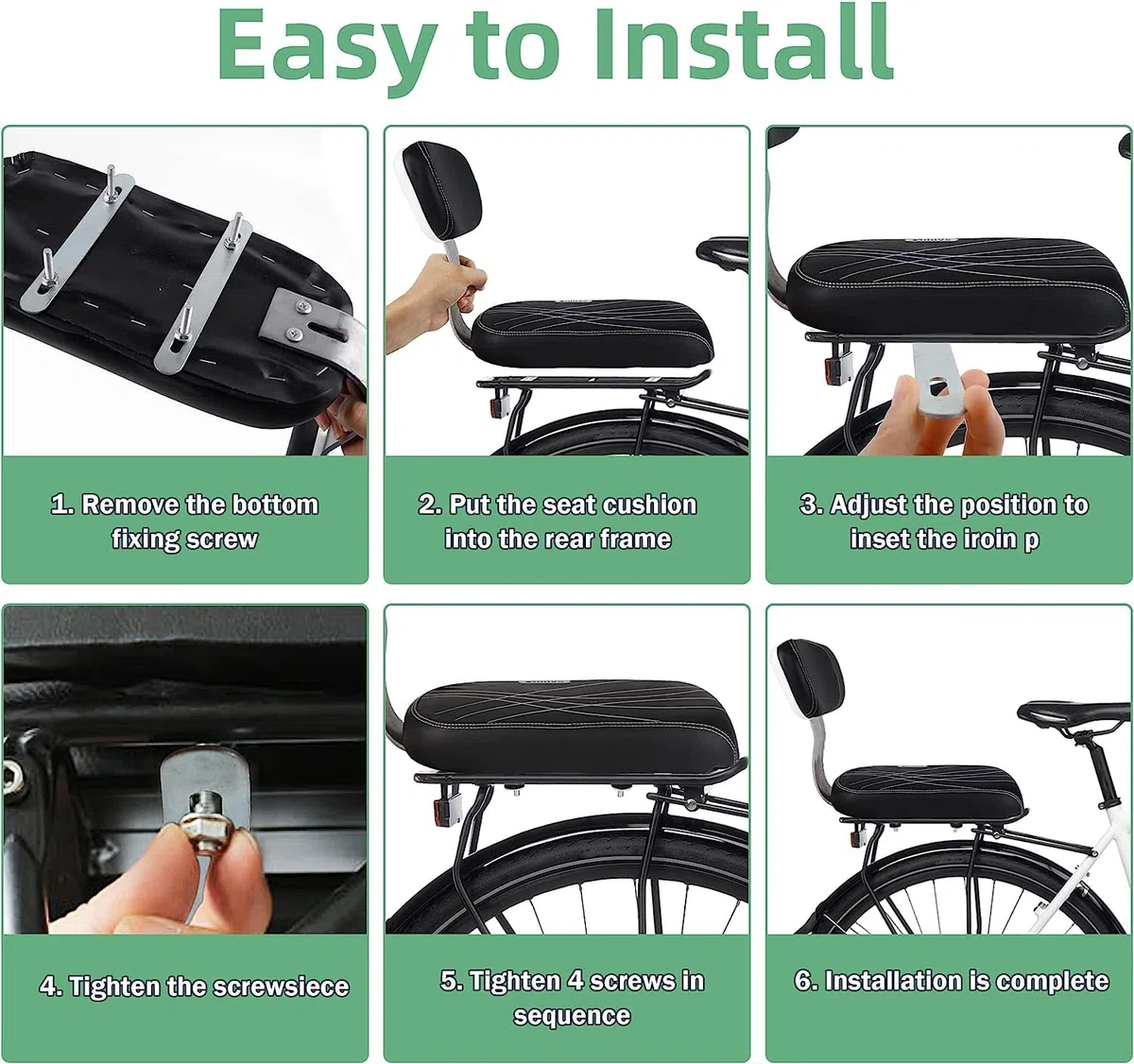 Easy to Install

1. Remove the bottom fixing screw

2. Put the seat cushion into the rear frame

3. Adjust the position to inset the iroin p

4. Tighten the screwsiece

5. Tighten 4 screws in sequence

6. Installation is complete