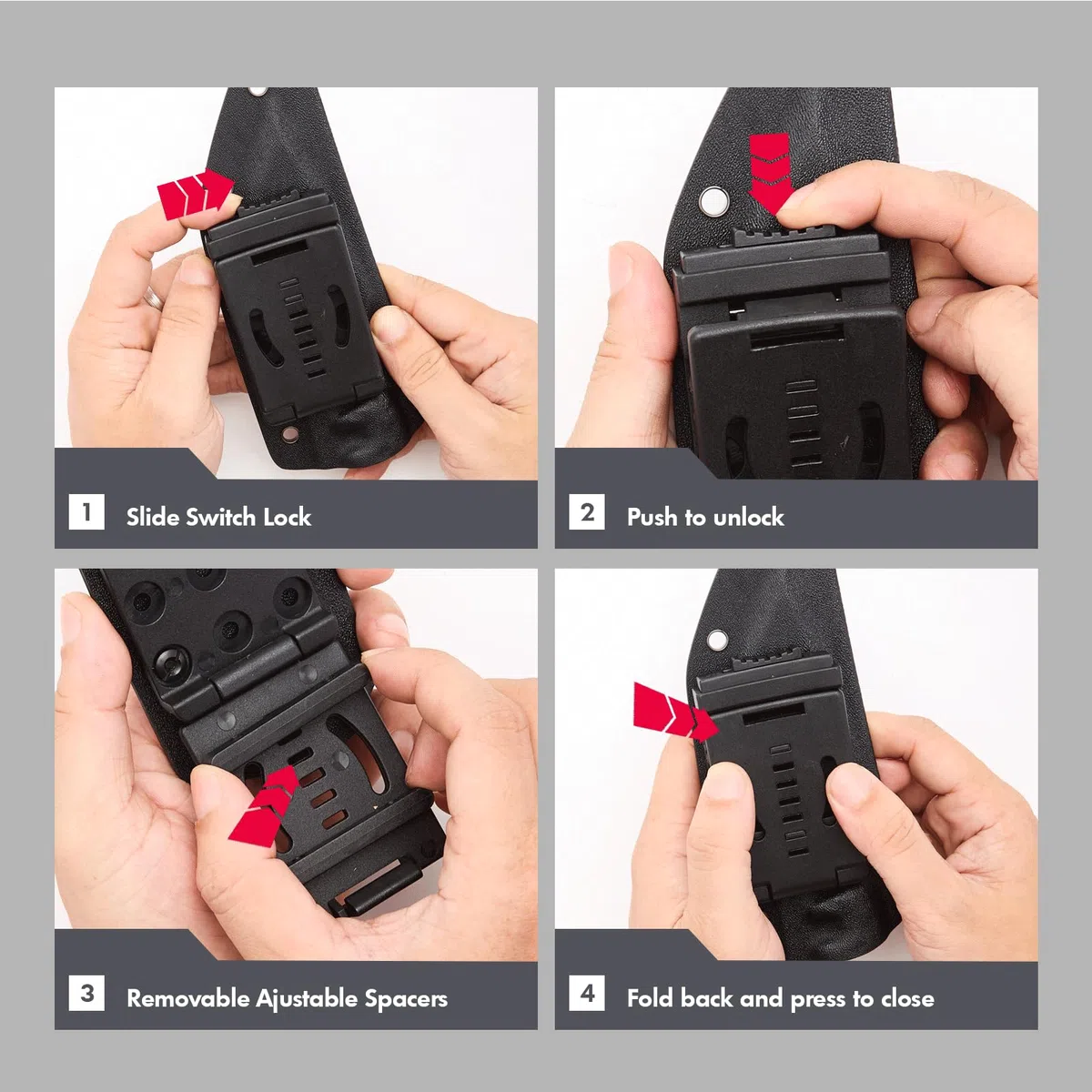 1 Slide Switch Lock

2 Push to unlock

3 Removable Ajustable Spacers

4 Fold back and press to close