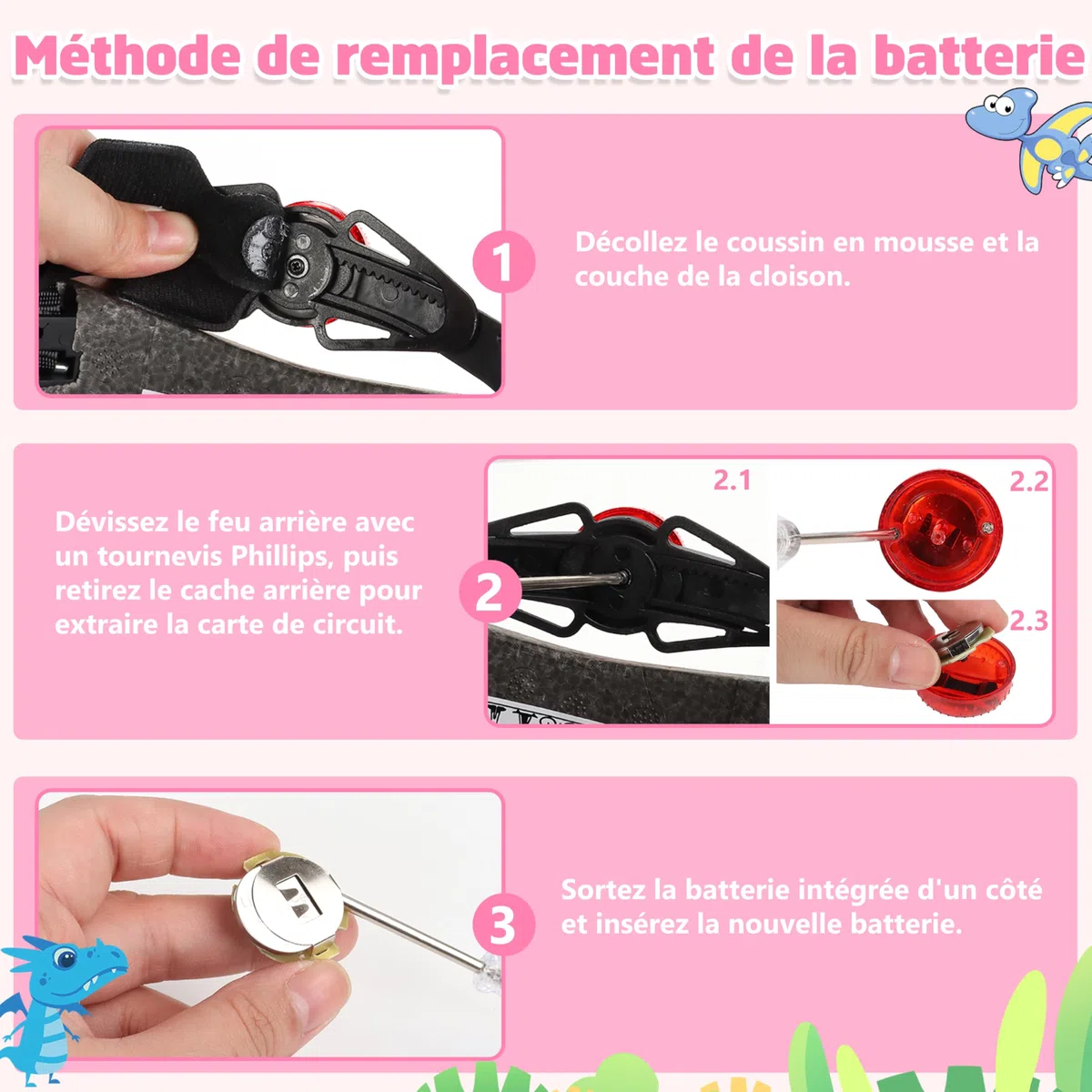 Méthode de remplacement de la batterie

1

Décollez le coussin en mousse et la couche de la cloison.

Dévissez le feu arrière avec un tournevis Phillips, puis retirez le cache arrière pour extraire la carte de circuit.

2

2.1

2.2

2.3

3

Sortez la batterie intégrée d'un côté et insérez la nouvelle batterie.