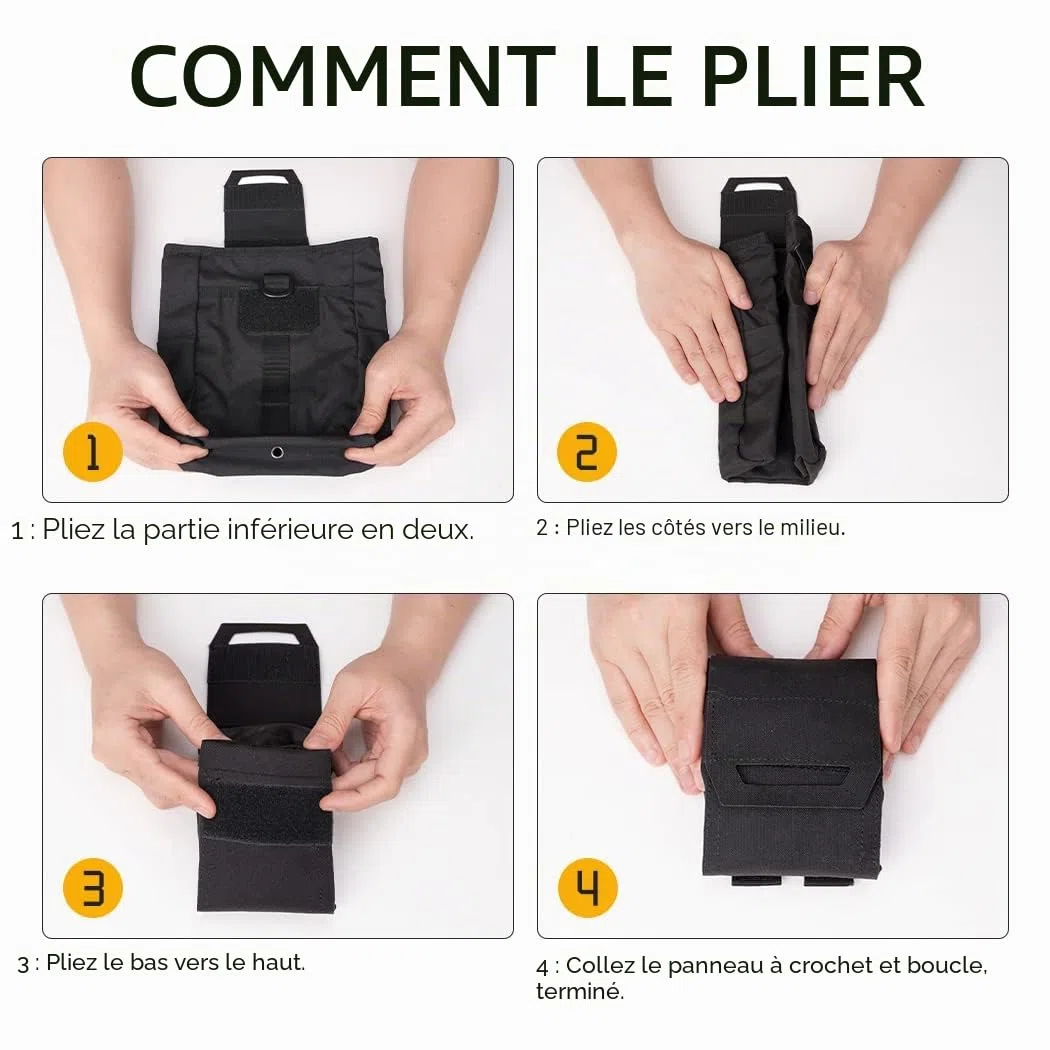 COMMENT LE PLIER

1

1 : Pliez la partie inférieure en deux.

2

2 : Pliez les côtés vers le milieu.

3

3 : Pliez le bas vers le haut.

4

4 : Collez le panneau à crochet et boucle, terminé.