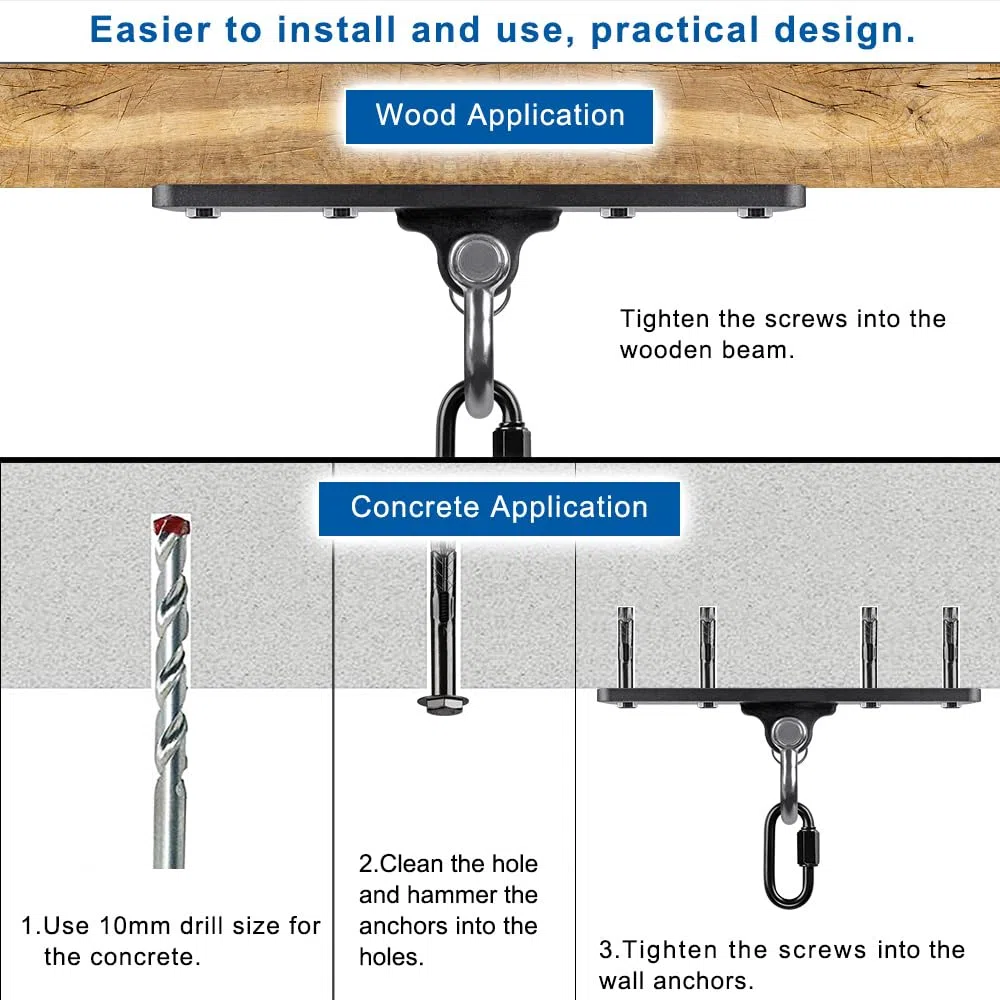 Easier to install and use, practical design.

Wood Application

Tighten the screws into the wooden beam.

Concrete Application

1.Use 10mm drill size for the concrete.

2.Clean the hole and hammer the anchors into the holes.

3.Tighten the screws into the wall anchors.