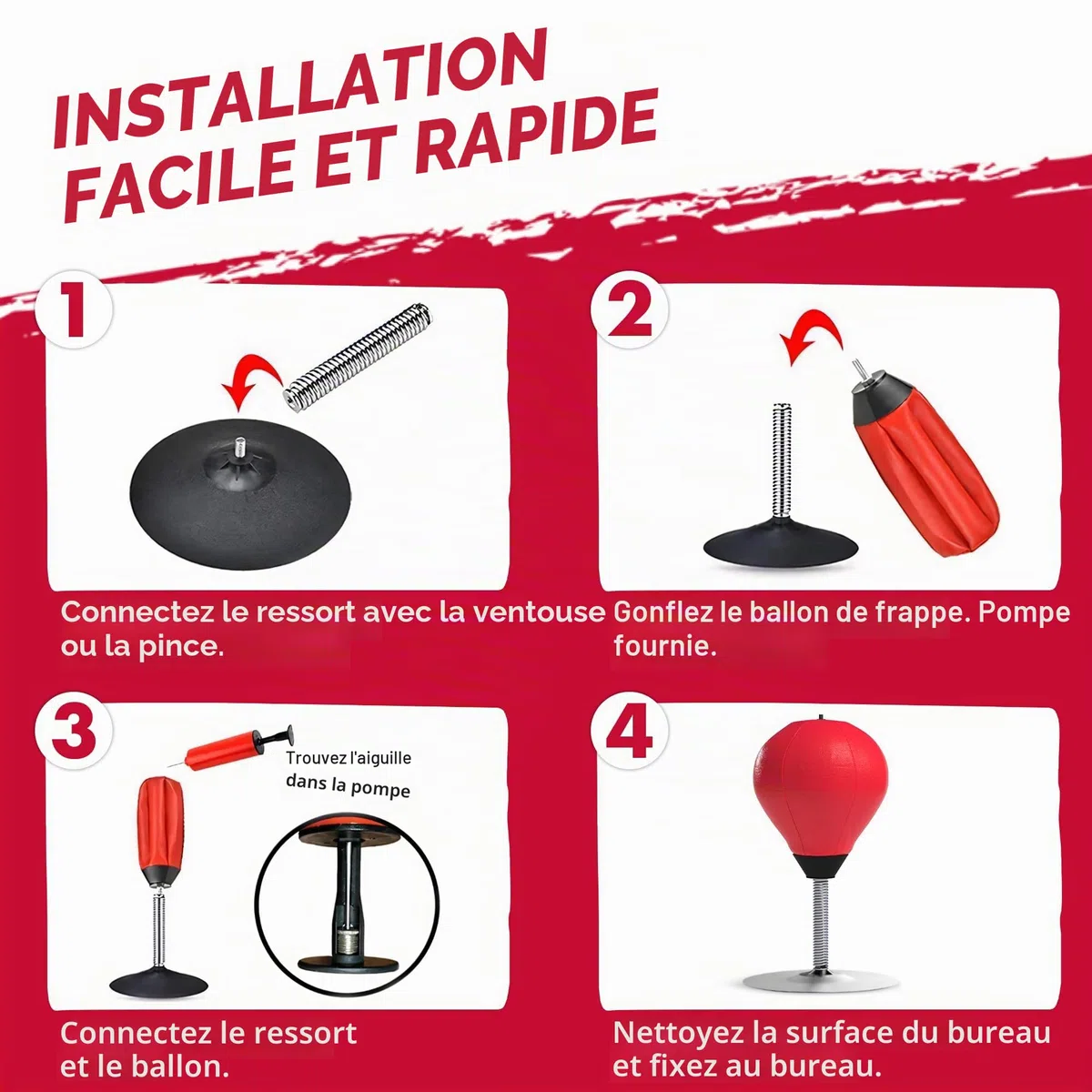 INSTALLATION FACILE ET RAPIDE

1

Connectez le ressort avec la ventouse ou la pince.

2

Gonflez le ballon de frappe. Pompe fournie.

3

Trouvez l'aiguille dans la pompe

Connectez le ressort et le ballon.

4

Nettoyez la surface du bureau et fixez au bureau.