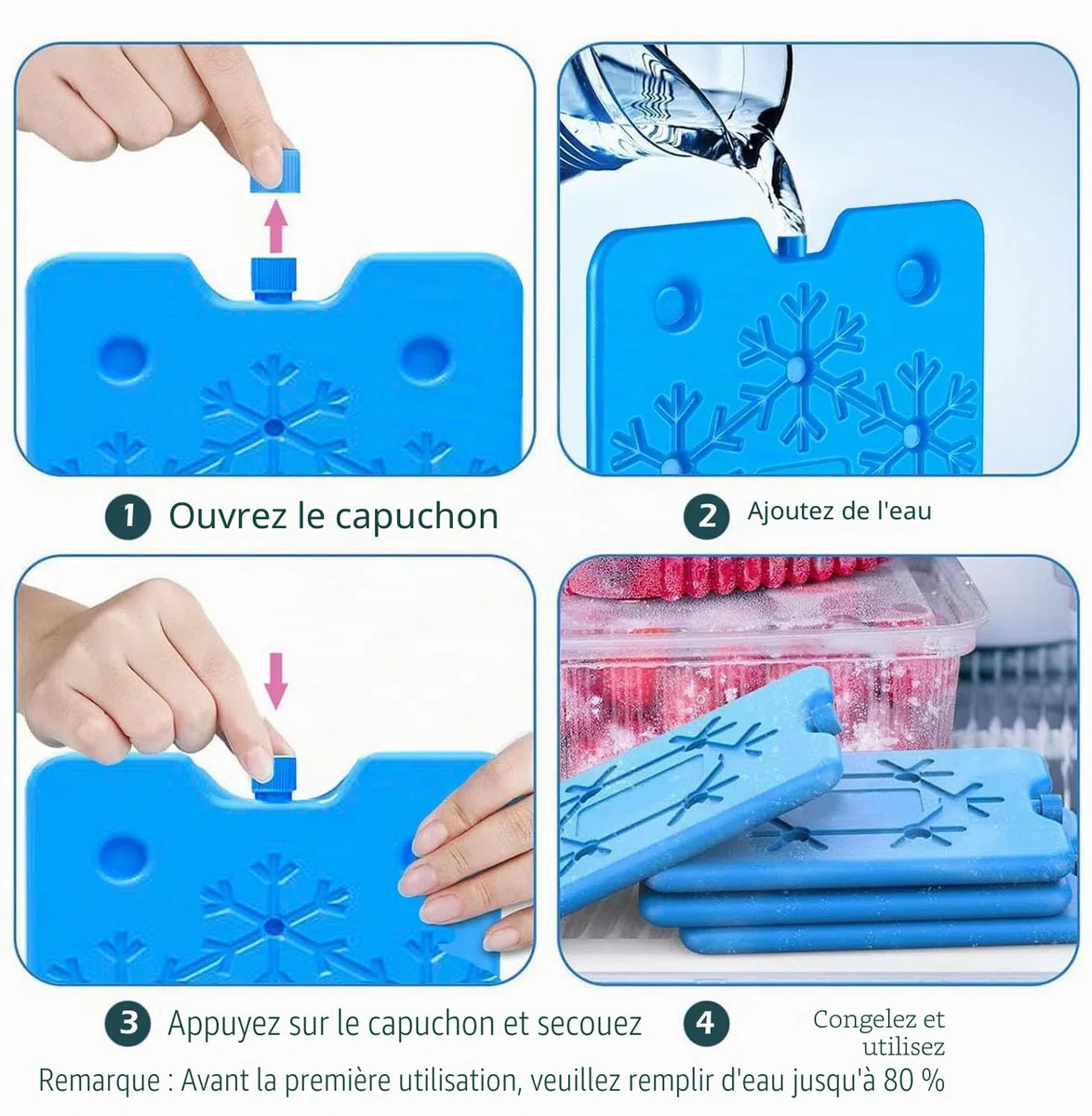 1 Ouvrez le capuchon

2 Ajoutez de l'eau

3 Appuyez sur le capuchon et secouez

4 Congelez et utilisez

Remarque : Avant la première utilisation, veuillez remplir d'eau jusqu'à 80 %