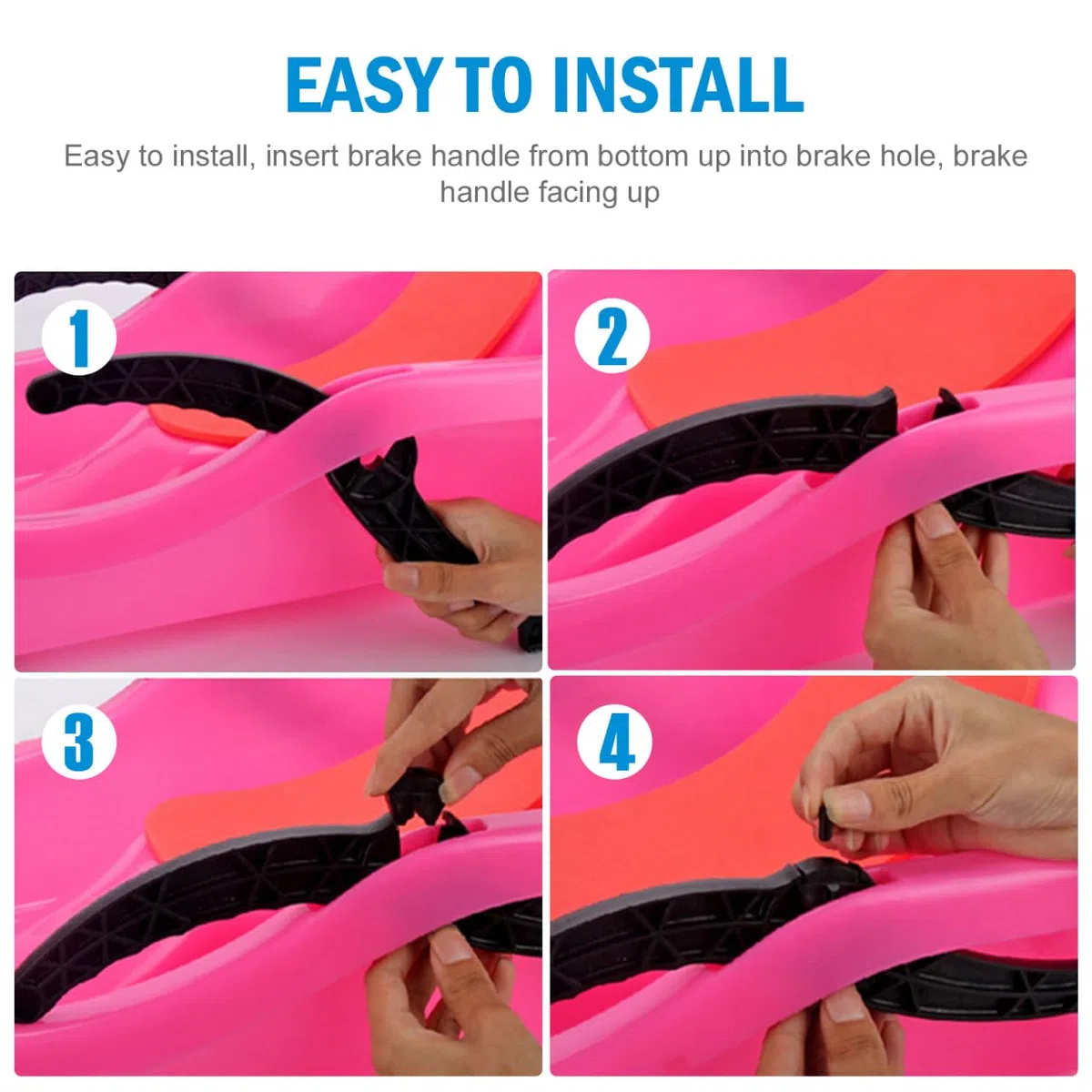 EASY TO INSTALL

Easy to install, insert brake handle from bottom up into brake hole, brake handle facing up

1

2

3

4