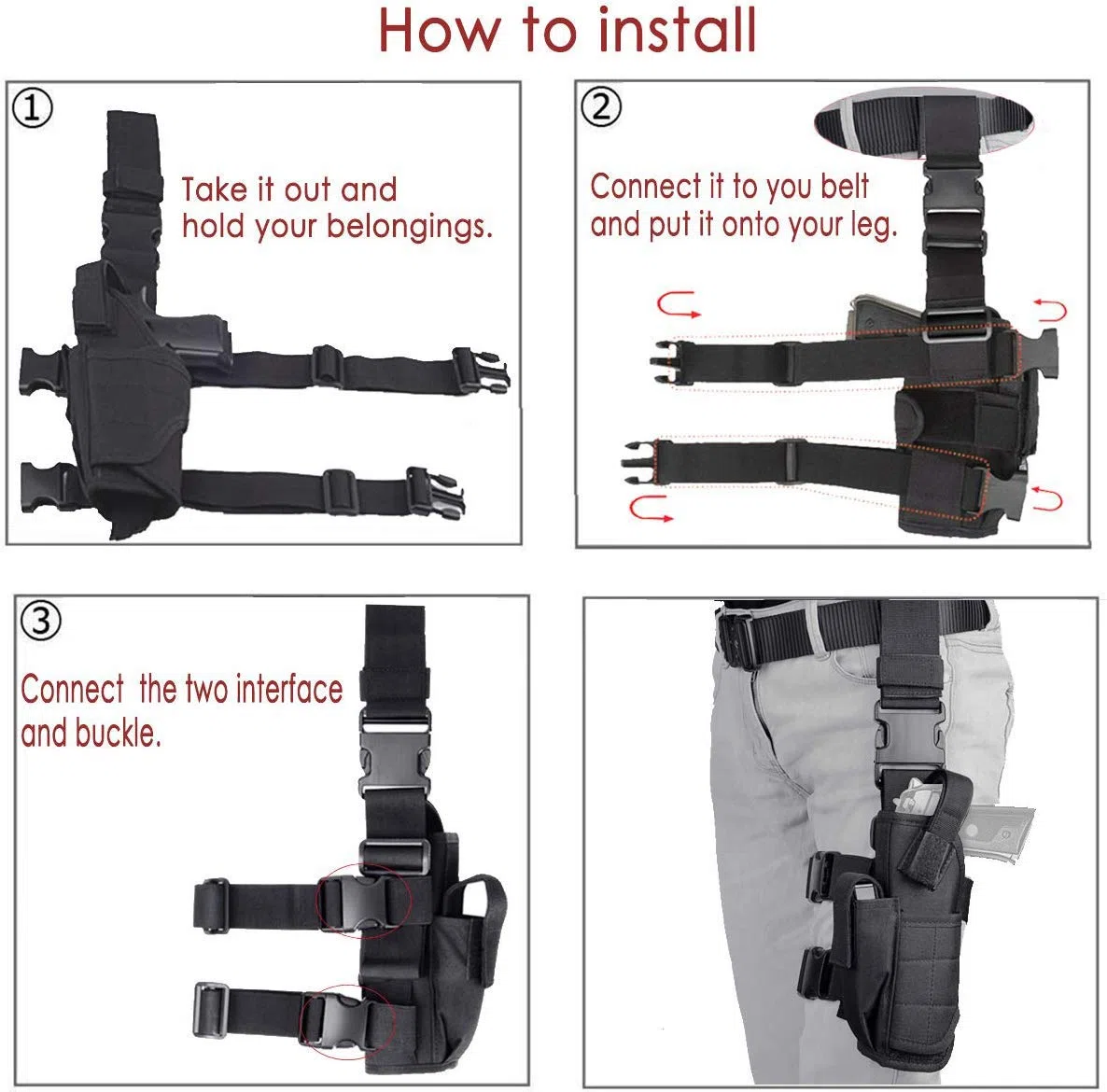 How to install

①

Take it out and hold your belongings.

②

Connect it to you belt and put it onto your leg.

③

Connect the two interface and buckle.