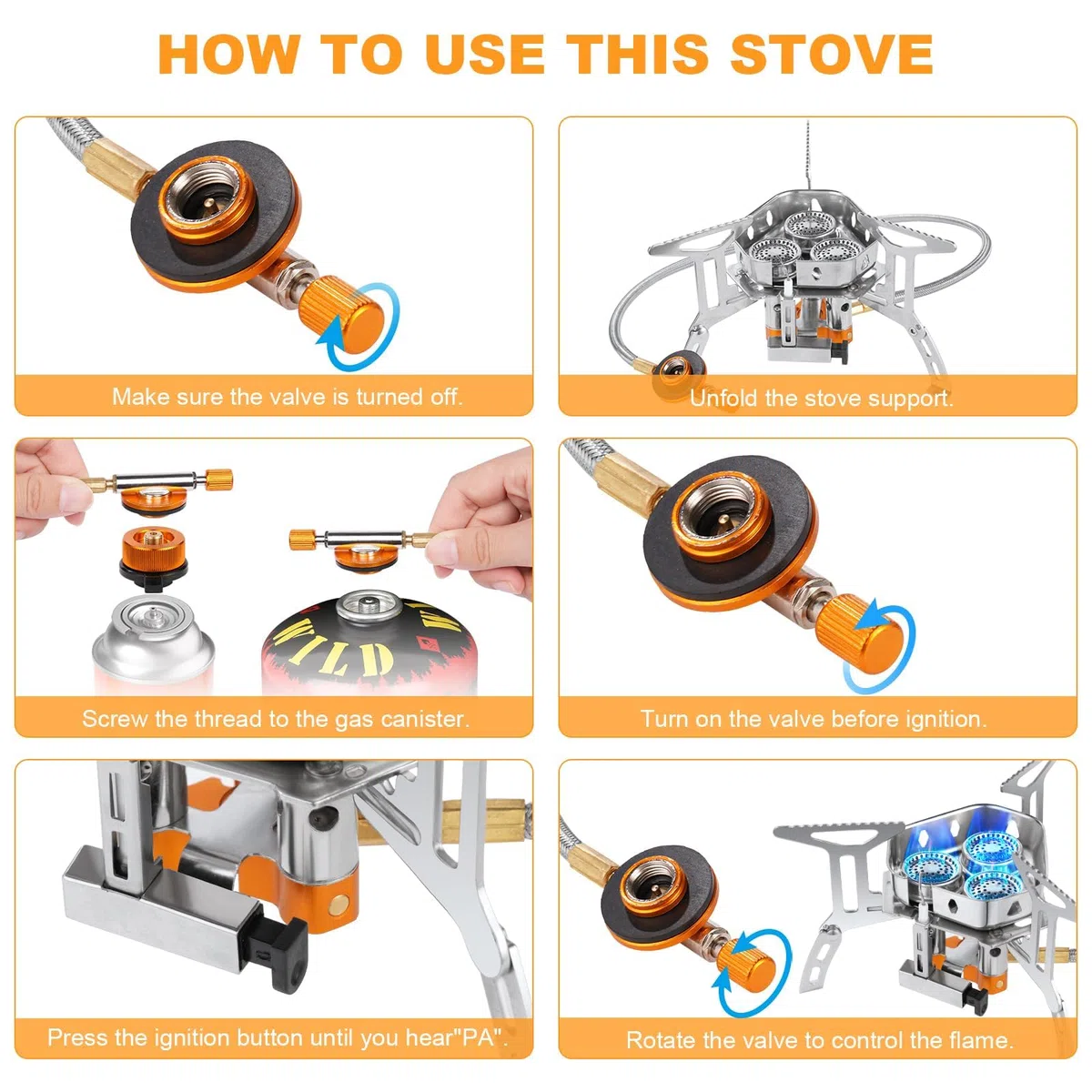 HOW TO USE THIS STOVE

Make sure the valve is turned off.

Unfold the stove support.

WILD

Screw the thread to the gas canister.

Turn on the valve before ignition.

Press the ignition button until you hear"PA".

Rotate the valve to control the flame.