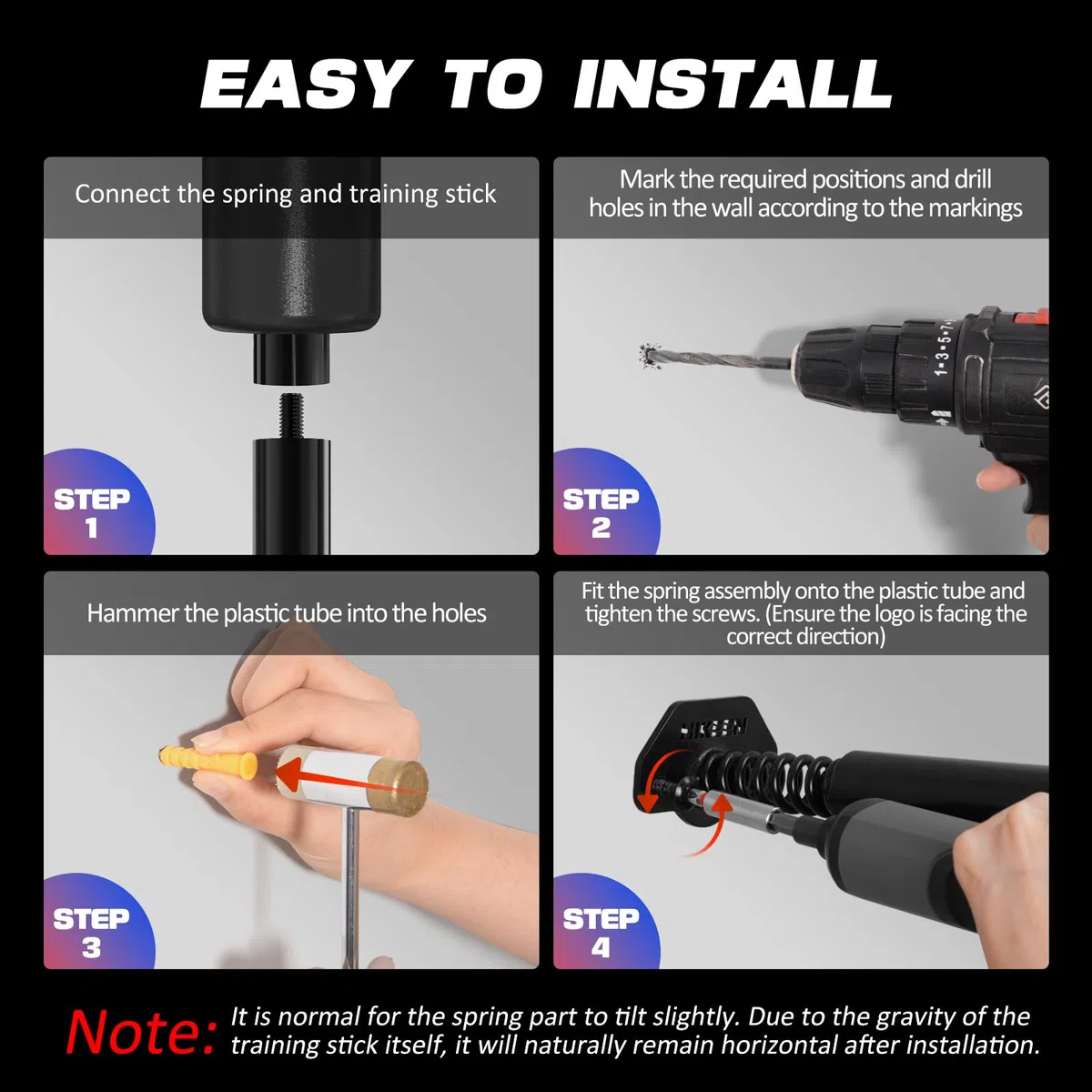 EASY TO INSTALL

Connect the spring and training stick

STEP
1

Mark the required positions and drill holes in the wall according to the markings

STEP
2

Hammer the plastic tube into the holes

STEP
3

Fit the spring assembly onto the plastic tube and tighten the screws. (Ensure the logo is facing the correct direction)

STEP
4

Note: It is normal for the spring part to tilt slightly. Due to the gravity of the training stick itself, it will naturally remain horizontal after installation.